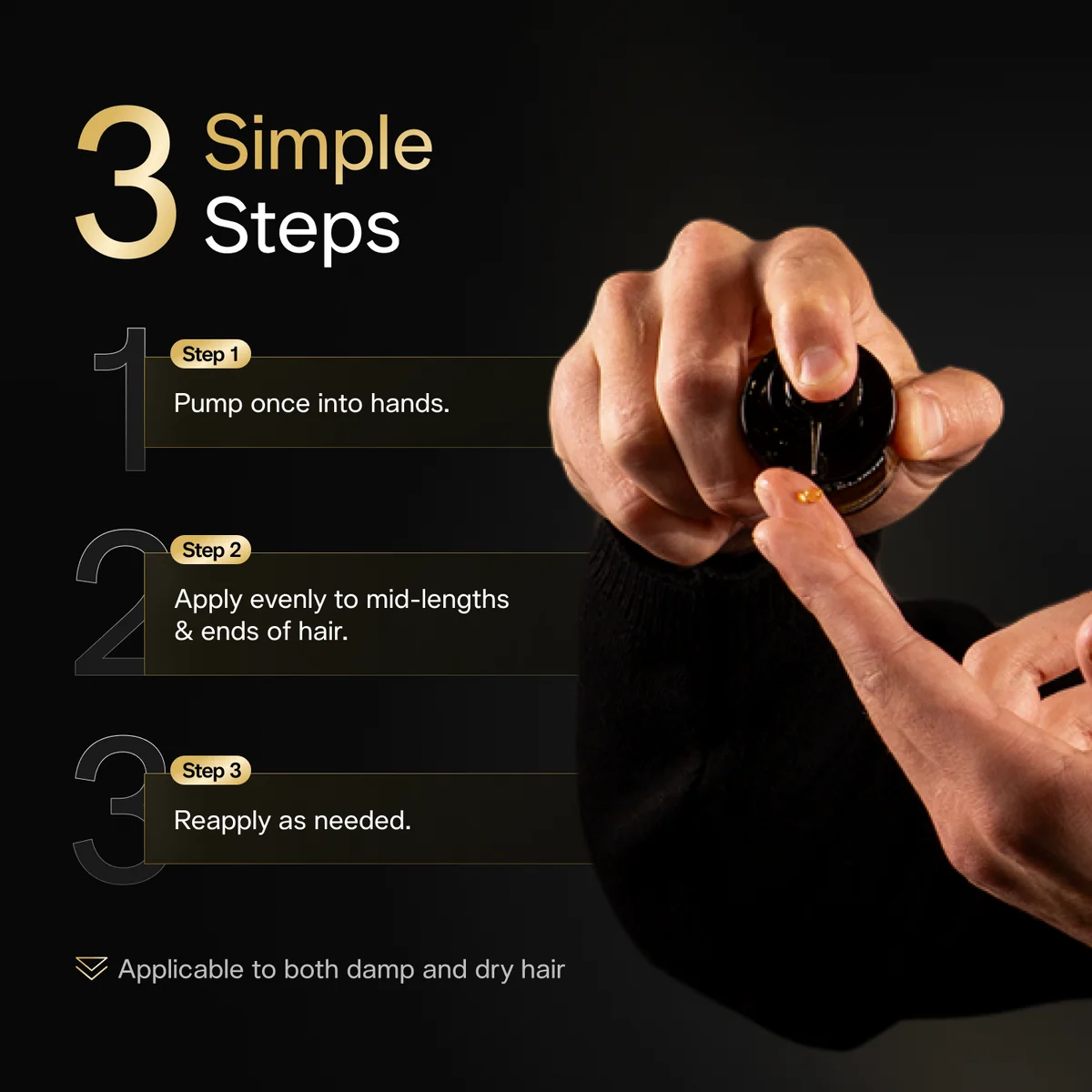 3 Simple Steps

1
Step 1
Pump once into hands.

2
Step 2
Apply evenly to mid-lengths & ends of hair.

3
Step 3
Reapply as needed.

Applicable to both damp and dry hair