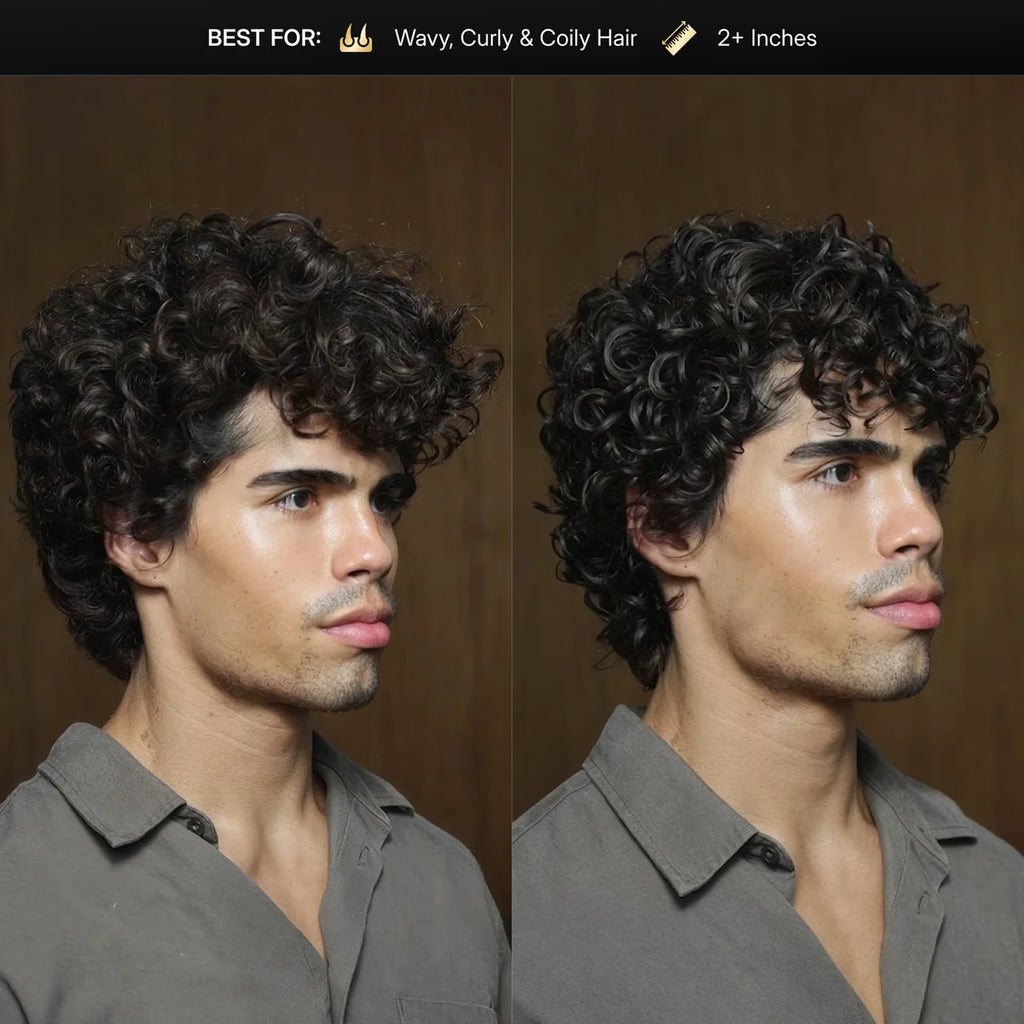 BEST FOR: Wavy, Curly & Coily Hair 2+ Inches