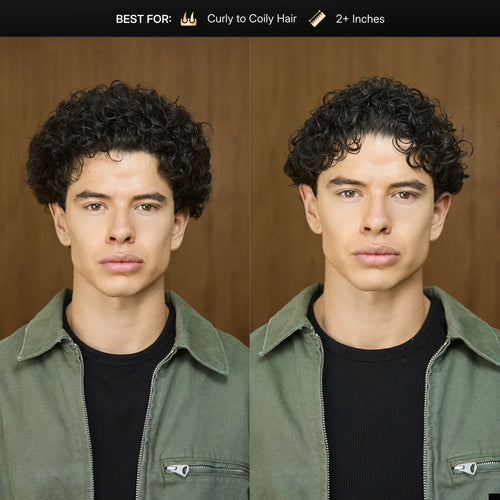 BEST FOR: Curly to Coily Hair 2+ Inches